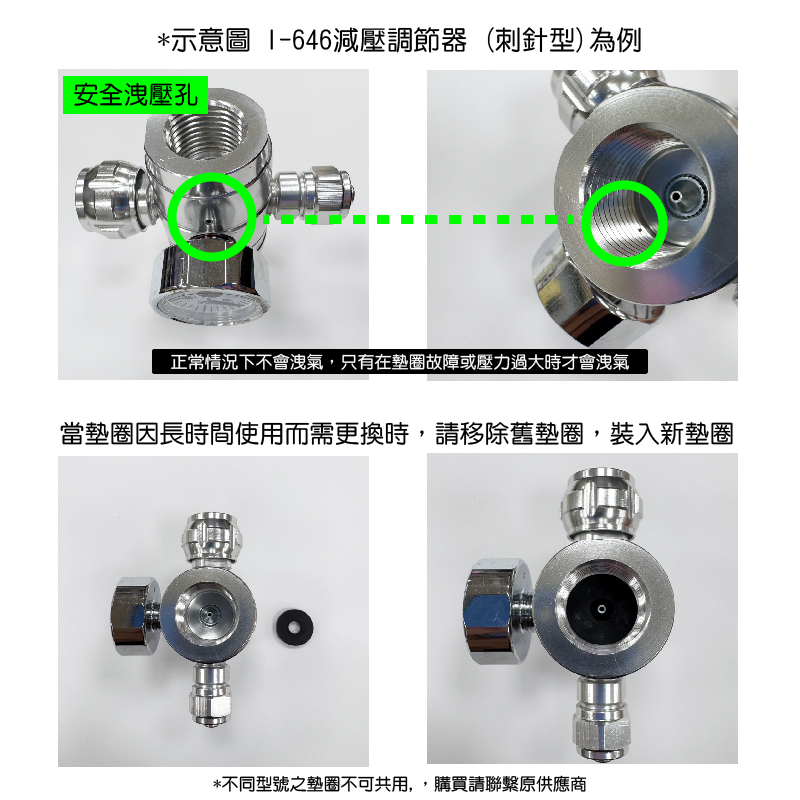 *示意圖 I-646減壓調節器 (刺針型)為例

安全洩壓孔

正常情況下不會洩氣，只有在墊圈故障或壓力過大時才會洩氣

當墊圈因長時間使用而需更換時，請移除舊墊圈，裝入新墊圈

*不同型號之墊圈不可共用，，購買請聯繫原供應商