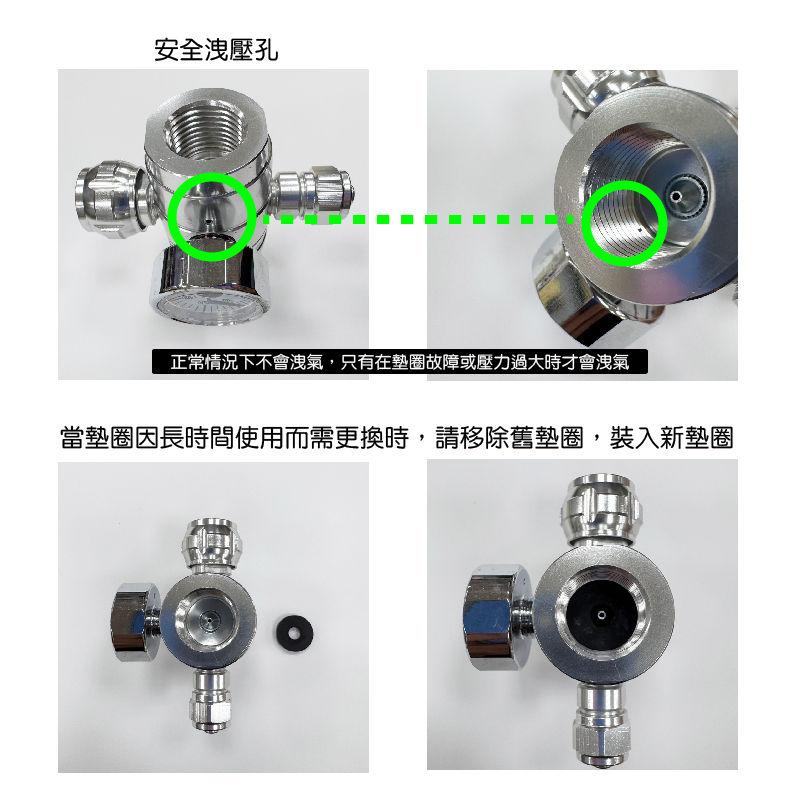 安全洩壓孔

正常情況下不會洩氣，只有在墊圈故障或壓力過大時才會洩氣

當墊圈因長時間使用而需更換時，請移除舊墊圈，裝入新墊圈